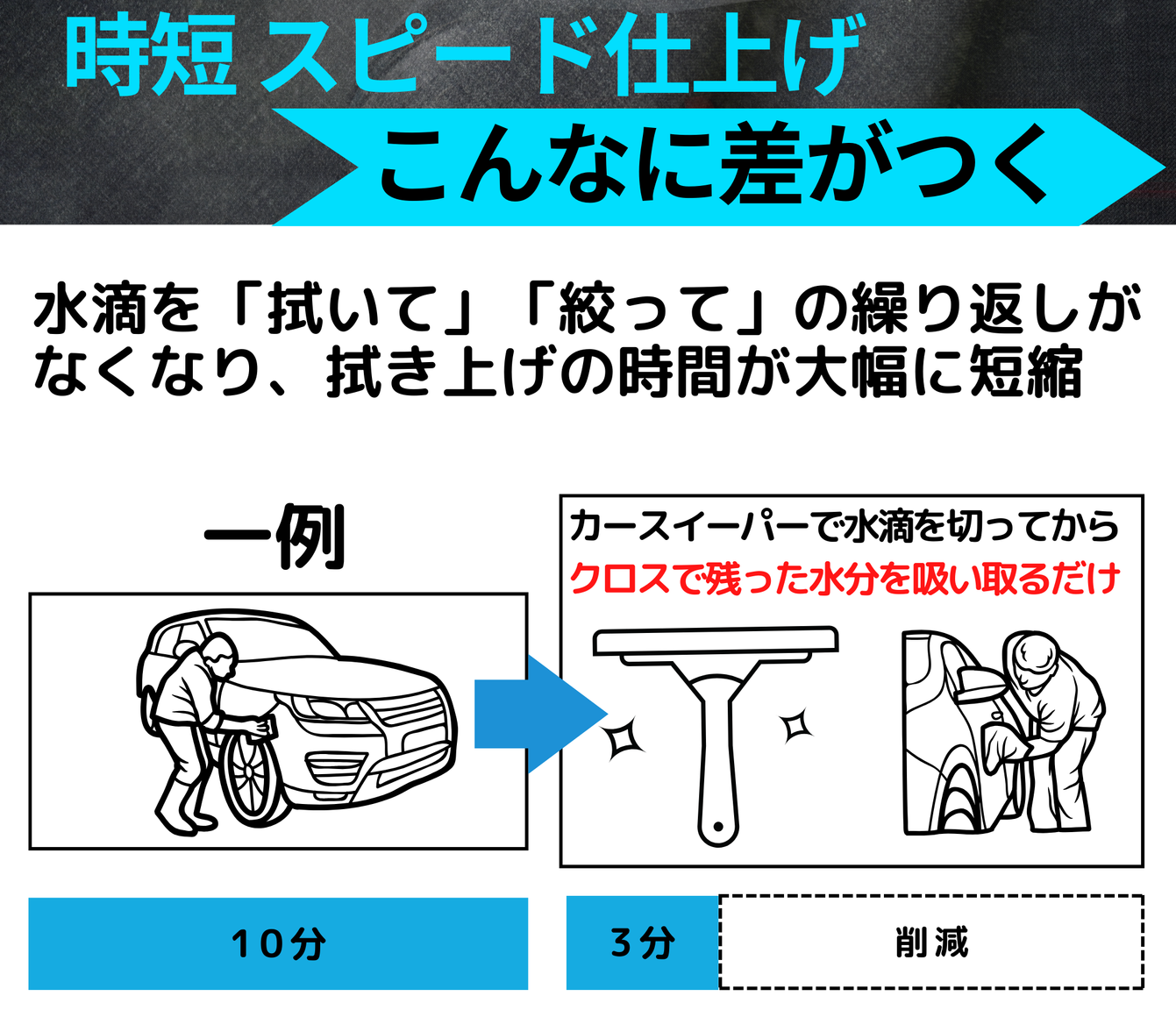 時短 スピード仕上げ
こんなに差がつく

水滴を「拭いて」「絞って」の繰り返しがなくなり、拭き上げの時間が大幅に短縮

一例

カースイーパーで水滴を切ってから
クロスで残った水分を吸い取るだけ

10分

3分

削減